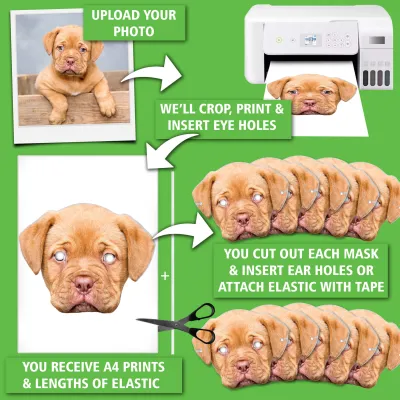 UPLOAD YOUR PHOTO

WE'LL CROP, PRINT & INSERT EYE HOLES

+

YOU CUT OUT EACH MASK & INSERT EAR HOLES OR ATTACH ELASTIC WITH TAPE

YOU RECEIVE A4 PRINTS & LENGTHS OF ELASTIC